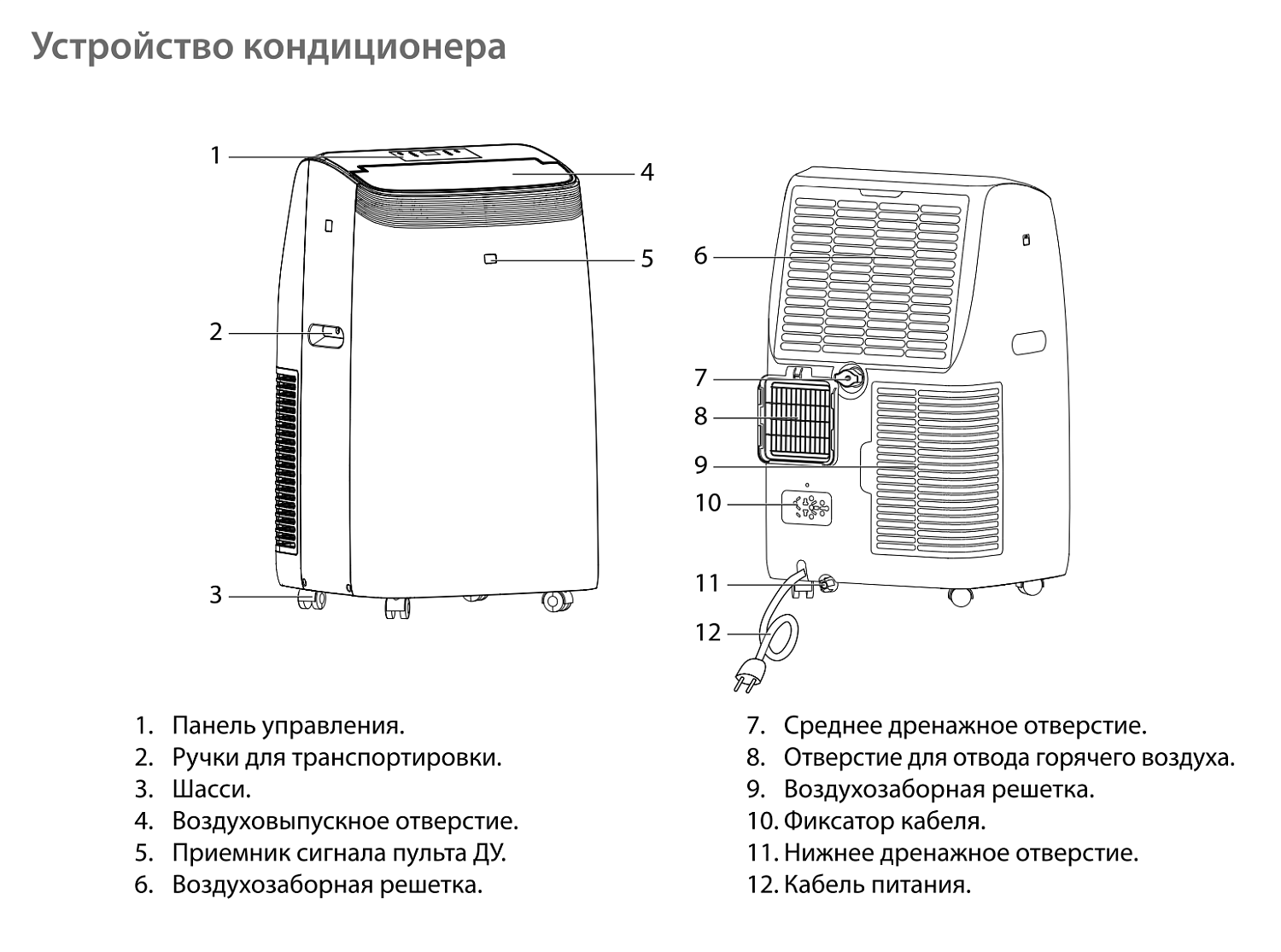 Устройство кондиционера

1
2
3
4
5
6
7
8
9
10
11
12

1. Панель управления.
2. Ручки для транспортировки.
3. Шасси.
4. Воздуховыпускное отверстие.
5. Приемник сигнала пульта ДУ.
6. Воздухозаборная решетка.

7. Среднее дренажное отверстие.
8. Отверстие для отвода горячего воздуха.
9. Воздухозаборная решетка.
10. Фиксатор кабеля.
11. Нижнее дренажное отверстие.
12. Кабель питания.